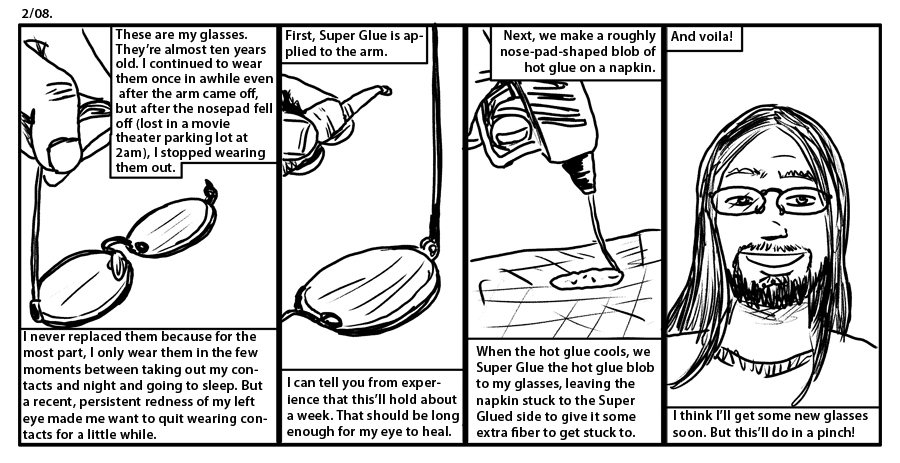 2/08.

These are my glasses. They're almost ten years old. I continued to wear them once in awhile even after the arm came off, but after the nosepad fell off (lost in a movie theater parking lot at 2am), I stopped wearing them out.

I never replaced them because for the most part, I only wear them in the few moments between taking out my contacts and night and going to sleep. But a recent, persistent redness of my left eye made me want to quit wearing contacts for a little while.

First, Super Glue is applied to the arm.

I can tell you from experience that this'll hold about a week. That should be long enough for my eye to heal.

Next, we make a roughly nose-pad-shaped blob of hot glue on a napkin.

When the hot glue cools, we Super Glue the hot glue blob to my glasses, leaving the napkin stuck to the Super Glued side to give it some extra fiber to get stuck to.

And voila!

I think I'll get some new glasses soon. But this'll do in a pinch!